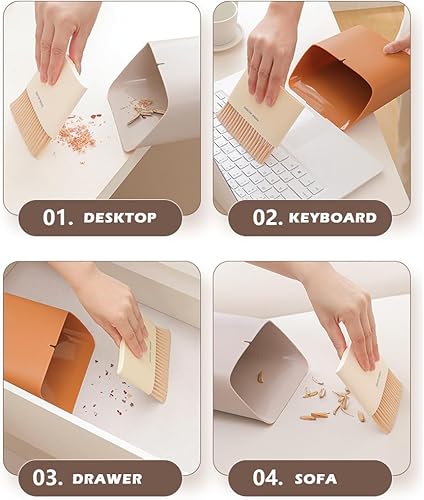 01. DESKTOP

02. KEYBOARD

03. DRAWER

04. SOFA