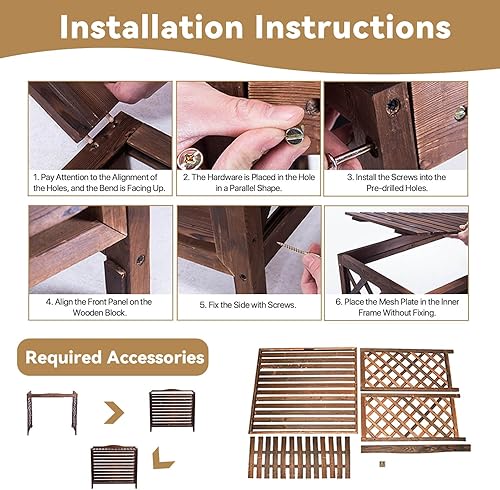 Installation Instructions

1. Pay Attention to the Alignment of the Holes, and the Bend is Facing Up.

2. The Hardware is Placed in the Hole in a Parallel Shape.

3. Install the Screws into the Pre-drilled Holes.

4. Align the Front Panel on the Wooden Block.

5. Fix the Side with Screws.

6. Place the Mesh Plate in the Inner Frame Without Fixing.

Required Accessories