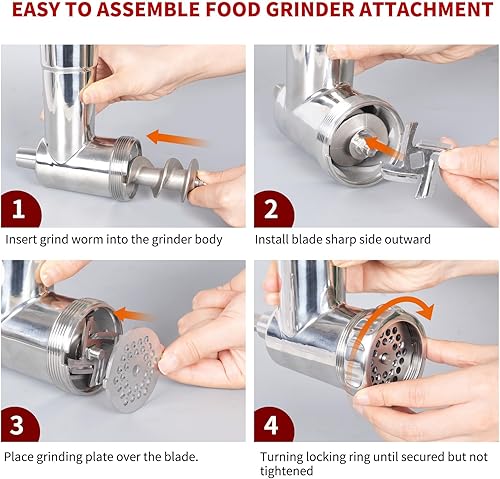 EASY TO ASSEMBLE FOOD GRINDER ATTACHMENT

1

Insert grind worm into the grinder body

2

Install blade sharp side outward

3

Place grinding plate over the blade.

4

Turning locking ring until secured but not tightened