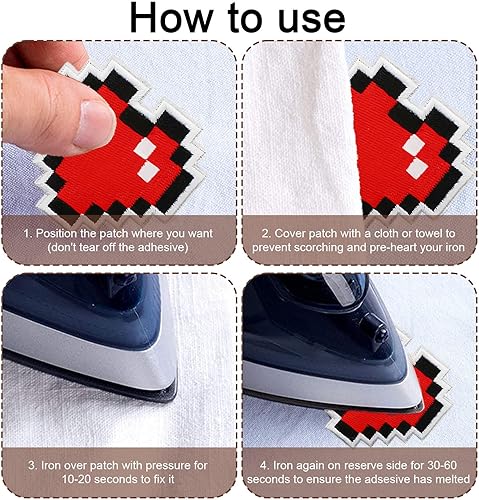 How to use

1. Position the patch where you want (don't tear off the adhesive)

2. Cover patch with a cloth or towel to prevent scorching and pre-heart your iron

3. Iron over patch with pressure for 10-20 seconds to fix it

4. Iron again on reserve side for 30-60 seconds to ensure the adsesive has melted