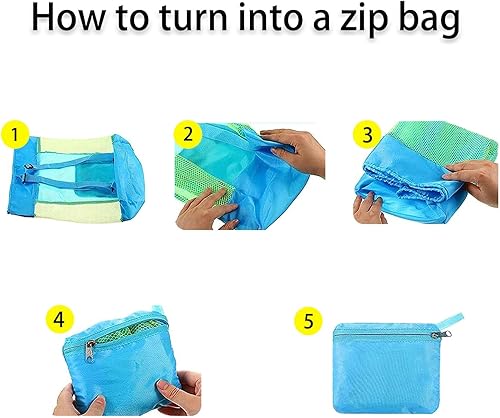 How to turn into a zip bag

1

2

3

4

5