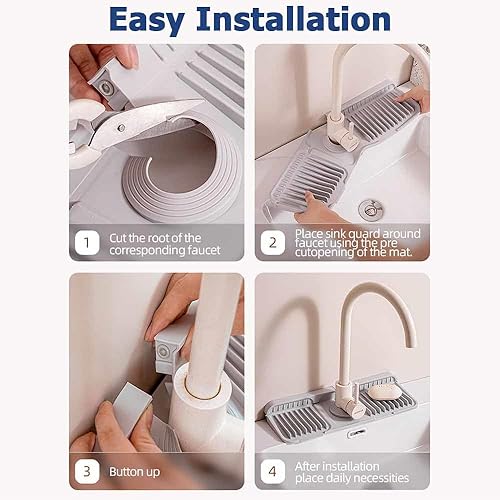 Easy Installation

1 Cut the root of the corresponding faucet

2 Place sink guard around faucet using the pre cutopening of the mat.

3 Button up

4 After installation place daily necessities