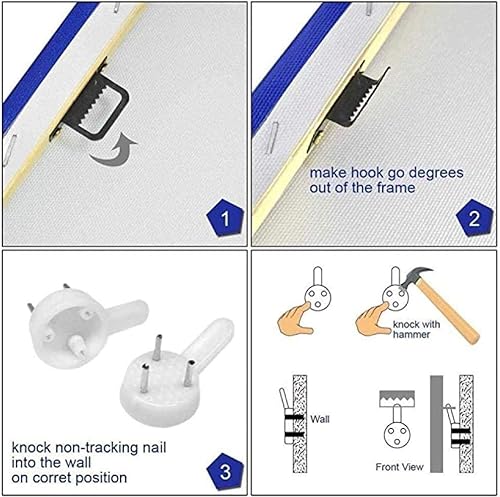 1

make hook go degrees out of the frame

2

knock non-tracking nail into the wall on corret position

3

knock with hammer

Wall

Front View