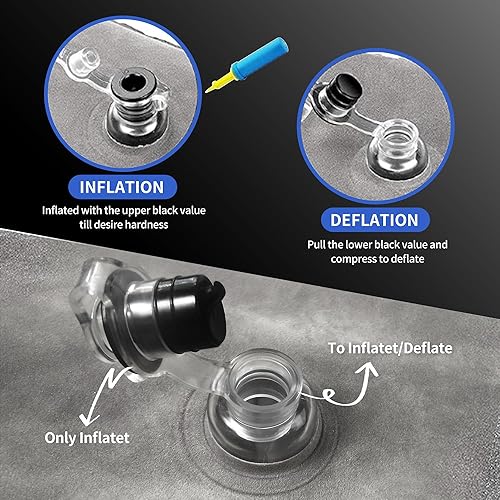 INFLATION

Inflated with the upper black value till desire hardness

DEFLATION

Pull the lower black value and compress to deflate

To Inflatet/Deflate

Only Inflatet