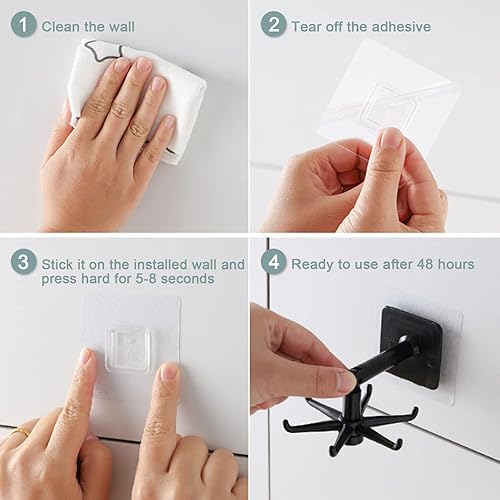 1 Clean the wall

2 Tear off the adhesive

3 Stick it on the installed wall and press hard for 5-8 seconds

4 Ready to use after 48 hours