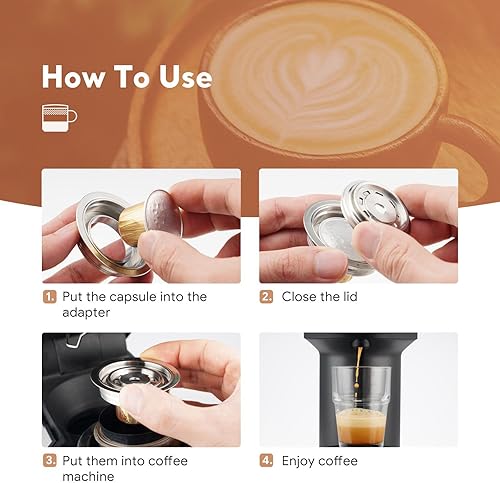 How To Use

1. Put the capsule into the adapter

2. Close the lid

3. Put them into coffee machine

4. Enjoy coffee