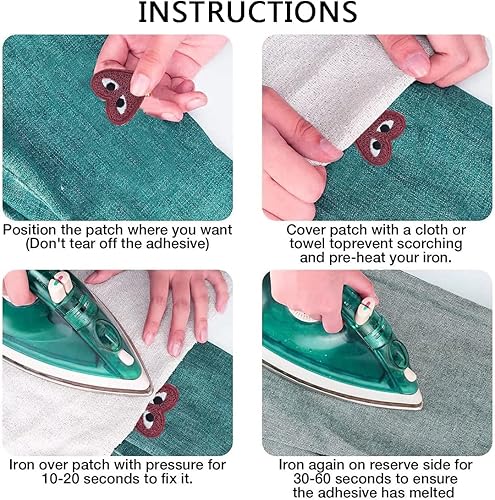 INSTRUCTIONS

Position the patch where you want (Don't tear off the adhesive)

Cover patch with a cloth or towel toprevent scorching and pre-heat your iron.

Iron over patch with pressure for 10-20 seconds to fix it.

Iron again on reserve side for 30-60 seconds to ensure the adhesive has melted