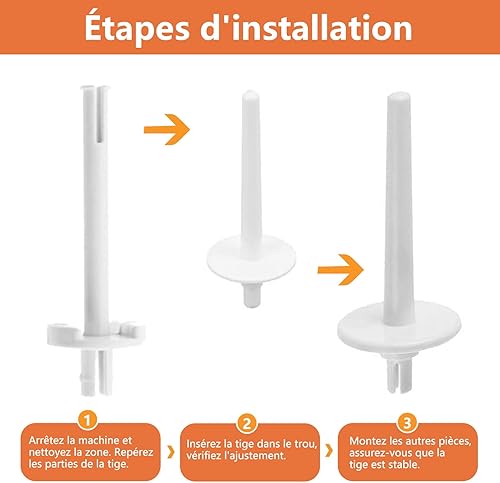 Étapes d'installation

1
Arrêtez la machine et nettoyez la zone. Repérez les parties de la tige.

2
Insérez la tige dans le trou, vérifiez l'ajustement.

3
Montez les autres pièces, assurez-vous que la tige est stable.