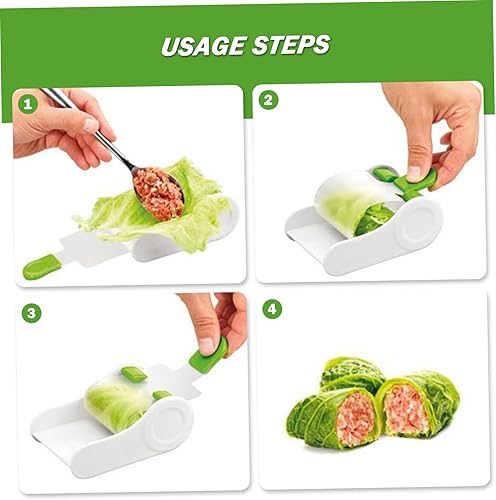 USAGE STEPS

1

2

3

4