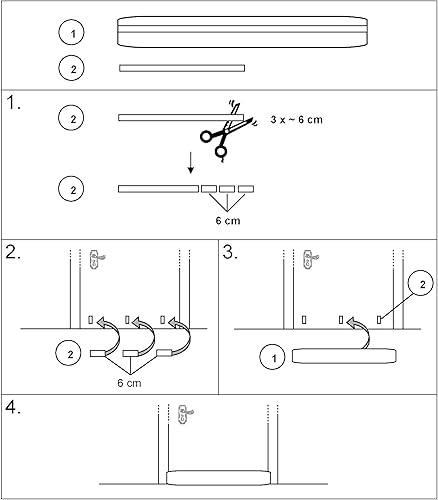 1
2

1.
2
3 x ~ 6 cm
2
6 cm

2.
2
6 cm

3.
2
1

4.