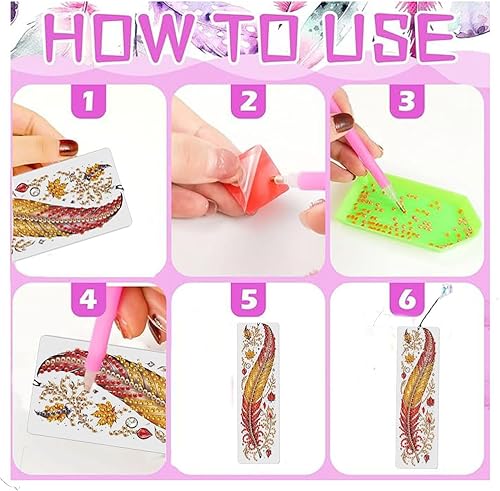 HOW TO USE

1

2

3

4

5

6