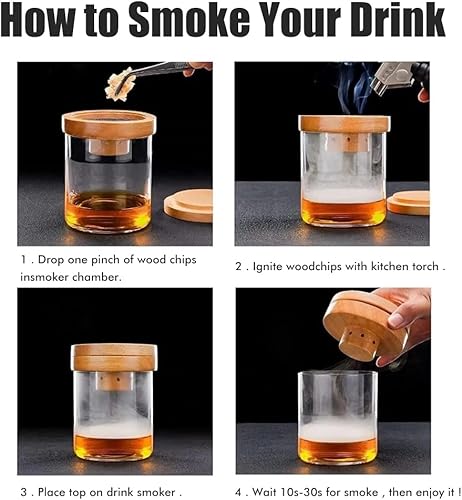 How to Smoke Your Drink

1 . Drop one pinch of wood chips insmoker chamber.

2 . Ignite woodchips with kitchen torch .

3 . Place top on drink smoker .

4 . Wait 10s-30s for smoke , then enjoy it !