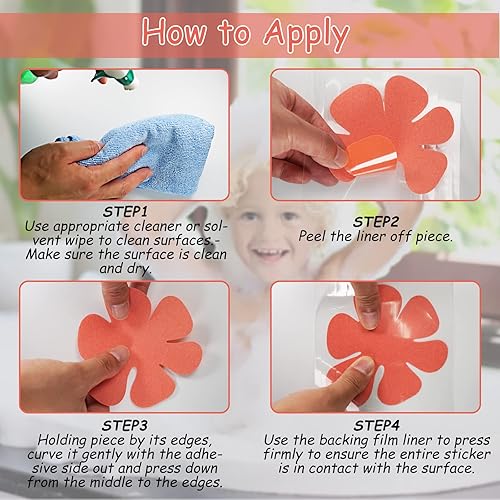 How to Apply

STEP1
Use appropriate cleaner or solvent wipe to clean surfaces.- Make sure the surface is clean and dry.

STEP2
Peel the liner off piece.

STEP3
Holding piece by its edges, curve it gently with the adhesive side out and press down from the middle to the edges.

STEP4
Use the backing film liner to press firmly to ensure the entire sticker is in contact with the surface.