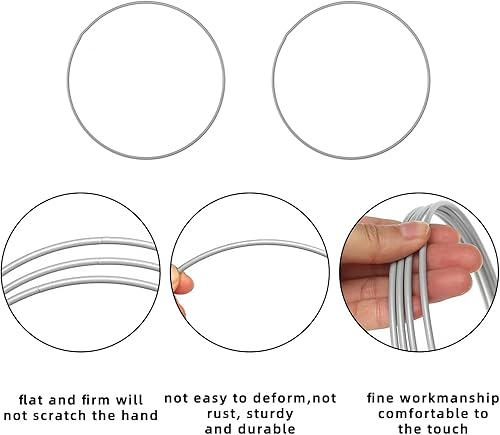 flat and firm will not scratch the hand

not easy to deform,not rust, sturdy and durable

fine workmanship comfortable to the touch