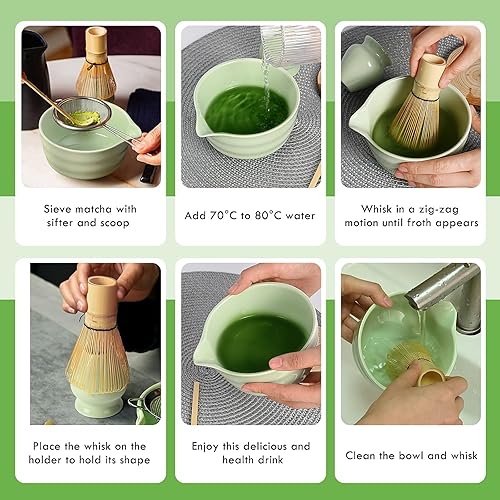 Sieve matcha with sifter and scoop

Add 70°C to 80°C water

Whisk in a zig-zag motion until froth appears

Place the whisk on the holder to hold its shape

Enjoy this delicious and health drink

Clean the bowl and whisk