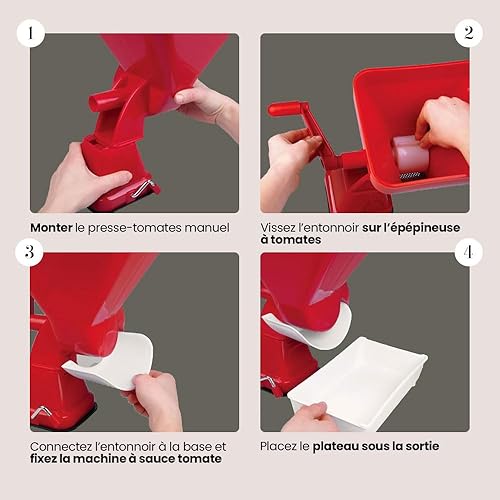 1

Monter le presse-tomates manuel

2

Vissez l'entonnoir sur l'épépineuse à tomates

3

Connectez l'entonnoir à la base et fixez la machine à sauce tomate

4

Placez le plateau sous la sortie