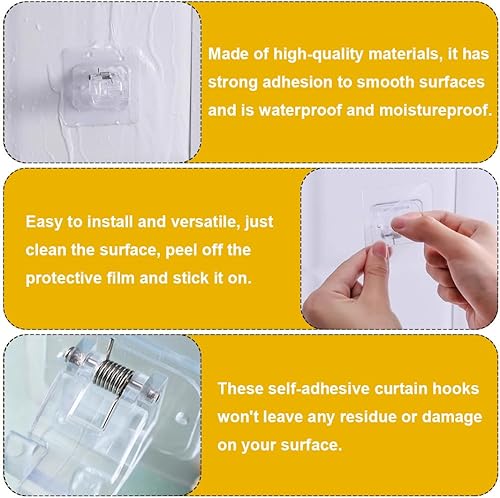 Made of high-quality materials, it has strong adhesion to smooth surfaces and is waterproof and moistureproof.

Easy to install and versatile, just clean the surface, peel off the protective film and stick it on.

These self-adhesive curtain hooks won't leave any residue or damage on your surface.