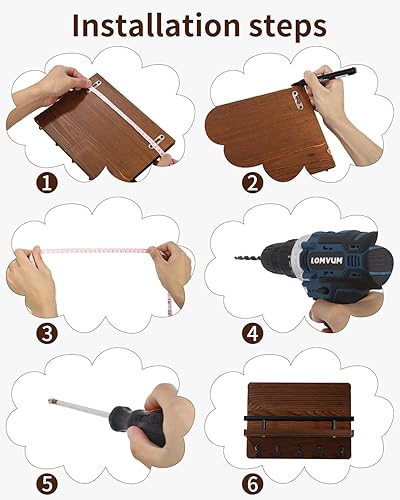 Installation steps

1

2

3

LOMVUM

4

5

6