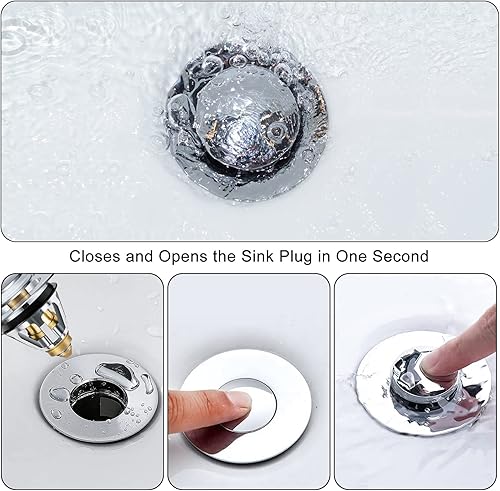 Closes and Opens the Sink Plug in One Second