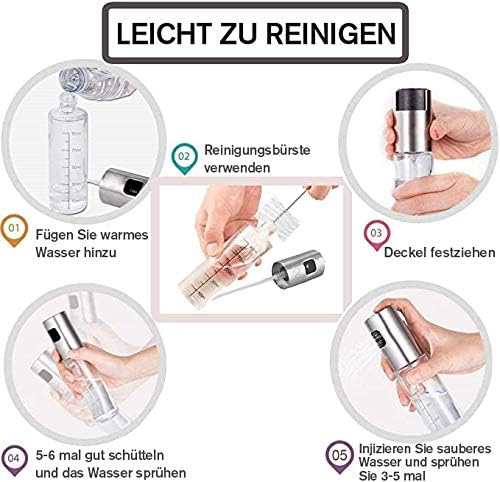 LEICHT ZU REINIGEN

01 Fügen Sie warmes Wasser hinzu

02 Reinigungsbürste verwenden

03 Deckel festziehen

04 5-6 mal gut schütteln und das Wasser sprühen

05 Injizieren Sie sauberes Wasser und sprühen Sie 3-5 mal