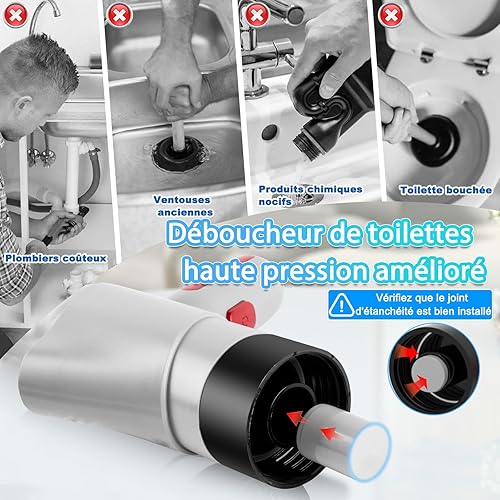 Plombiers coûteux

Ventouses anciennes

Produits chimiques nocifs

Toilette bouchée

Déboucheur de toilettes haute pression amélioré

Vérifiez que le joint d'étanchéité est bien installé