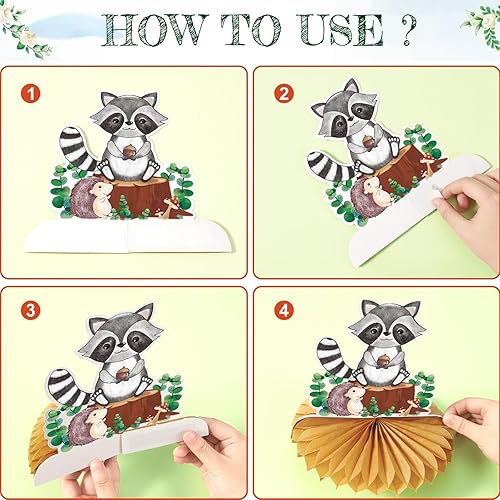 HOW TO USE ?

1

2

3

4