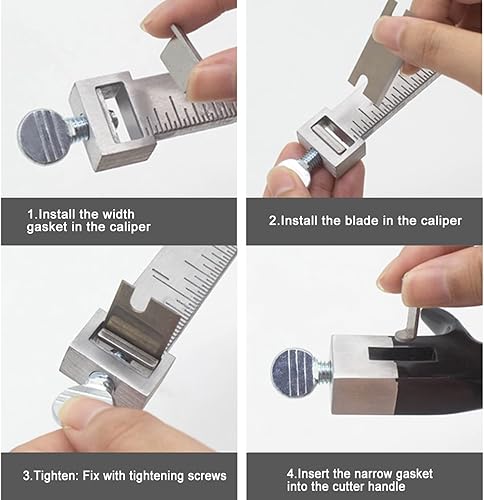 1.Install the width gasket in the caliper

2.Install the blade in the caliper

3.Tighten: Fix with tightening screws

4.Insert the narrow gasket into the cutter handle