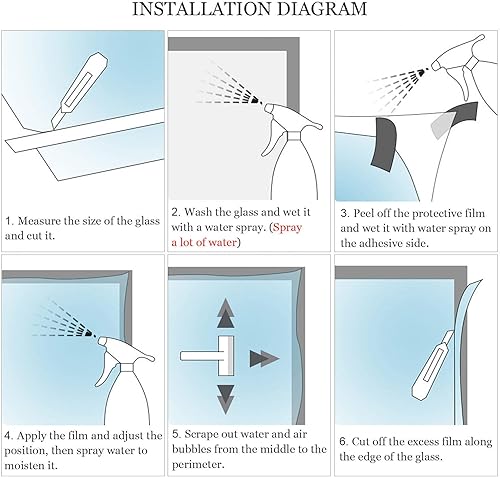 INSTALLATION DIAGRAM

1. Measure the size of the glass and cut it.

2. Wash the glass and wet it with a water spray. (Spray a lot of water)

3. Peel off the protective film and wet it with water spray on the adhesive side.

4. Apply the film and adjust the position, then spray water to moisten it.

5. Scrape out water and air bubbles from the middle to the perimeter.

6. Cut off the excess film along the edge of the glass.