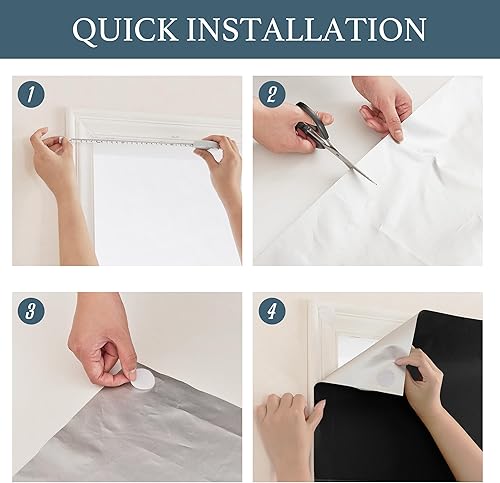 QUICK INSTALLATION

1

2

3

4