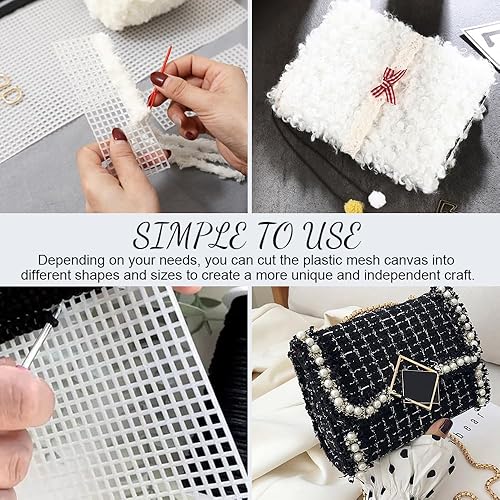 SIMPLE TO USE

Depending on your needs, you can cut the plastic mesh canvas into different shapes and sizes to create a more unique and independent craft.