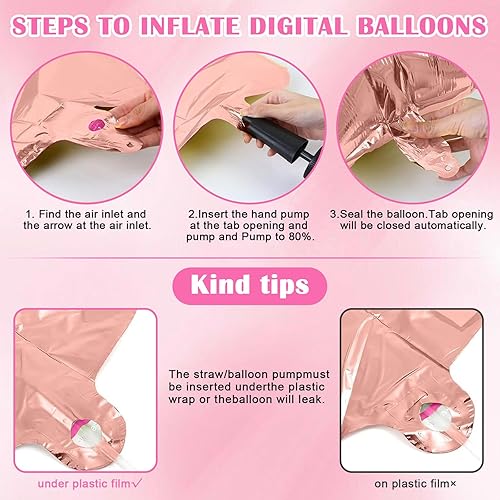 STEPS TO INFLATE DIGITAL BALLOONS

1. Find the air inlet and the arrow at the air inlet.

2.Insert the hand pump at the tab opening and pump and Pump to 80%.

3.Seal the balloon.Tab opening will be closed automatically.

Kind tips

The straw/balloon pumpmust be inserted underthe plastic wrap or theballoon will leak.

under plastic film✓

on plastic film×