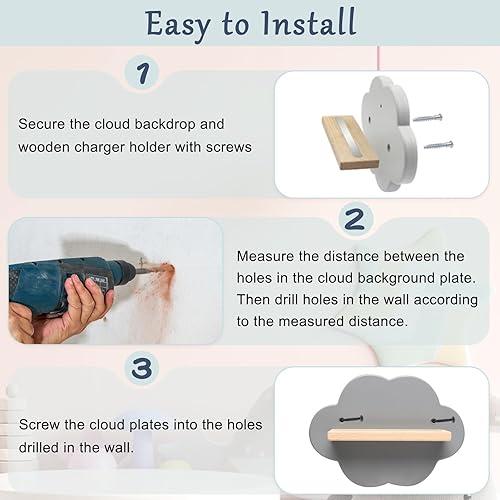 Easy to Install

1

Secure the cloud backdrop and wooden charger holder with screws

2

Measure the distance between the holes in the cloud background plate. Then drill holes in the wall according to the measured distance.

3

Screw the cloud plates into the holes drilled in the wall.