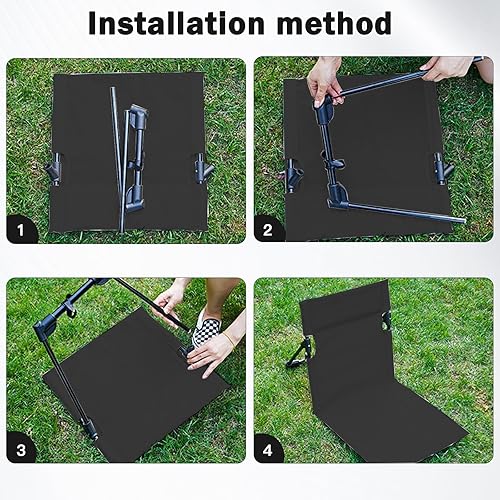 Installation method

1

2

3

4