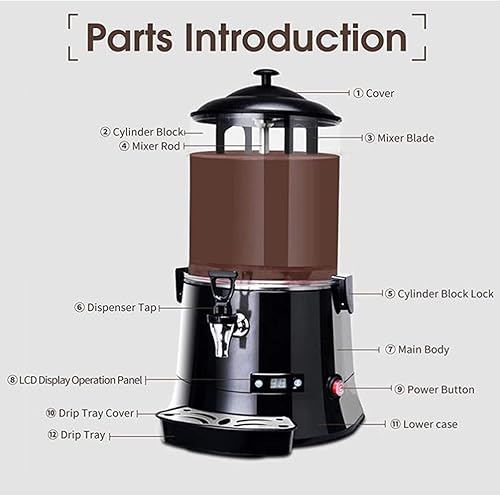 Parts Introduction

① Cover

② Cylinder Block

③ Mixer Blade

④ Mixer Rod

⑤ Cylinder Block Lock

⑥ Dispenser Tap

⑦ Main Body

⑧ LCD Display Operation Panel

⑨ Power Button

⑩ Drip Tray Cover

⑪ Lower case

⑫ Drip Tray