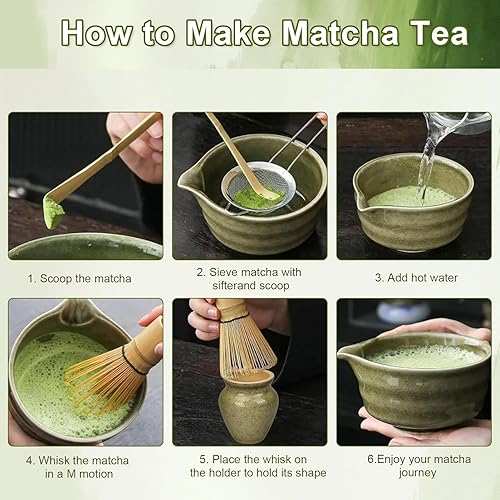 How to Make Matcha Tea

1. Scoop the matcha

2. Sieve matcha with sifterand scoop

3. Add hot water

4. Whisk the matcha in a M motion

5. Place the whisk on the holder to hold its shape

6.Enjoy your matcha journey