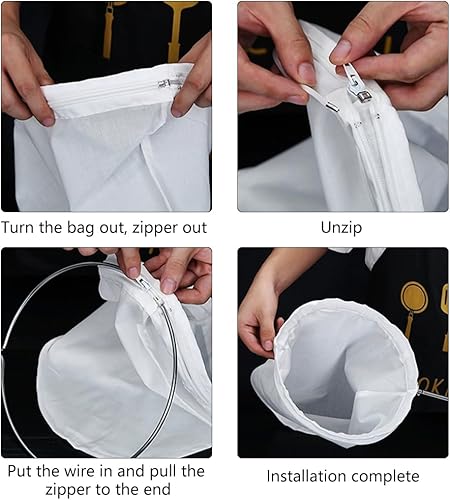 Turn the bag out, zipper out

Unzip

Put the wire in and pull the zipper to the end

Installation complete