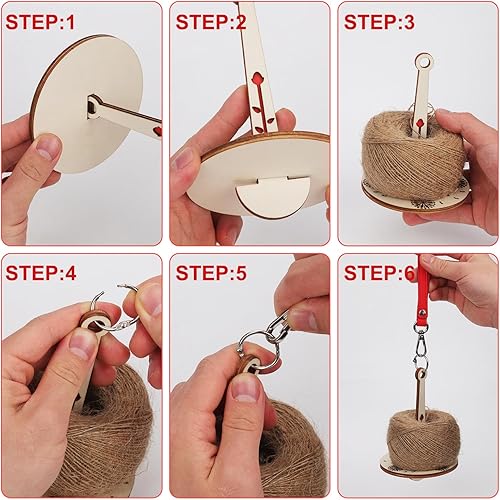 STEP:1

STEP:2

STEP:3

STEP:4

STEP:5

STEP:6