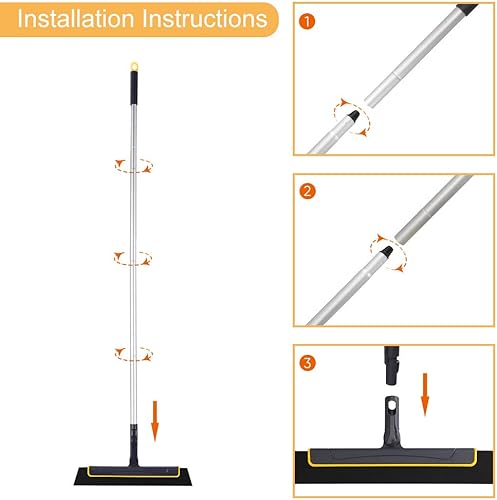 Installation Instructions

1

2

3