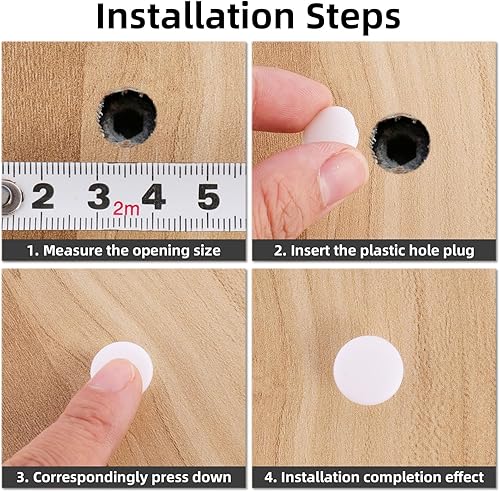 Installation Steps

2 3 2m 4 5

1. Measure the opening size

2. Insert the plastic hole plug

3. Correspondingly press down

4. Installation completion effect