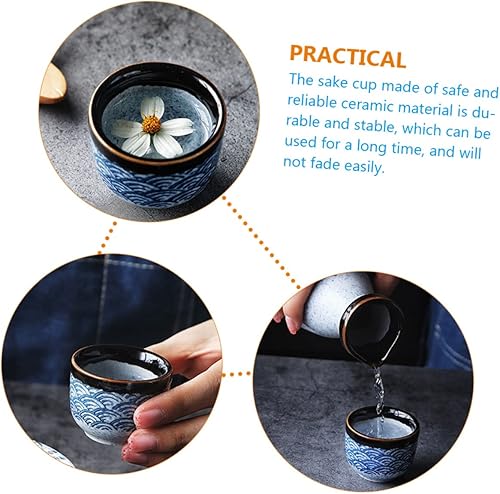 PRACTICAL

The sake cup made of safe and reliable ceramic material is durable and stable, which can be used for a long time, and will not fade easily.