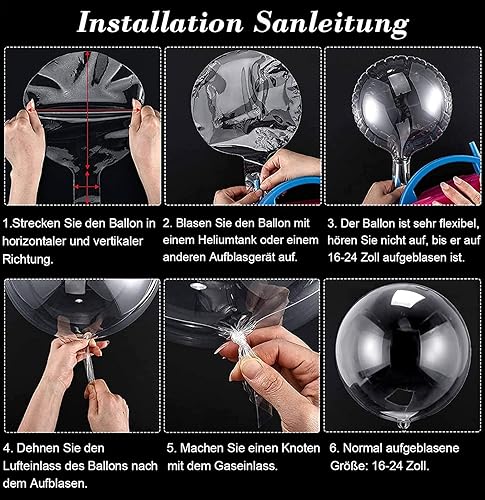 Installation Sanleitung

1.Strecken Sie den Ballon in horizontaler und vertikaler Richtung.

2. Blasen Sie den Ballon mit einem Heliumtank oder einem anderen Aufblasgerät auf.

3. Der Ballon ist sehr flexibel, hören Sie nicht auf, bis er auf 16-24 Zoll aufgeblasen ist.

4. Dehnen Sie den Lufteinlass des Ballons nach dem Aufblasen.

5. Machen Sie einen Knoten mit dem Gaseinlass.

6. Normal aufgeblasene Größe: 16-24 Zoll.