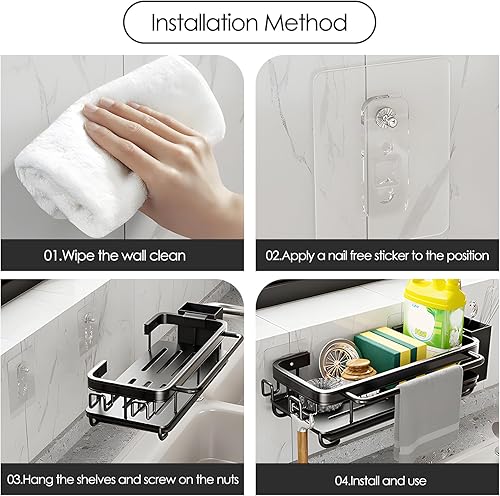 Installation Method

01.Wipe the wall clean

02.Apply a nail free sticker to the position

03.Hang the shelves and screw on the nuts

04.Install and use