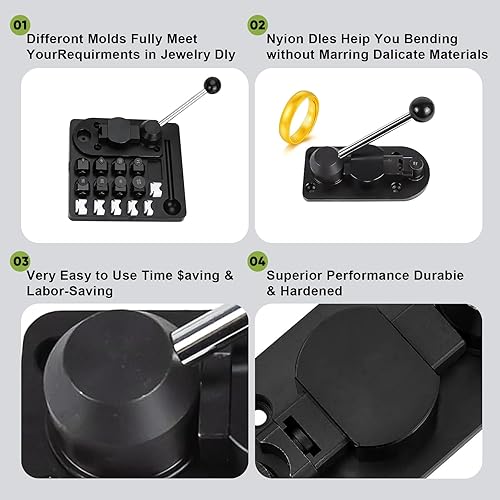 01
Differont Molds Fully Meet YourRequirments in Jewelry Dly

02
Nyion Dles Heip You Bending without Marring Dalicate Materials

03
Very Easy to Use Time $aving & Labor-Saving

04
Superior Performance Durabie & Hardened