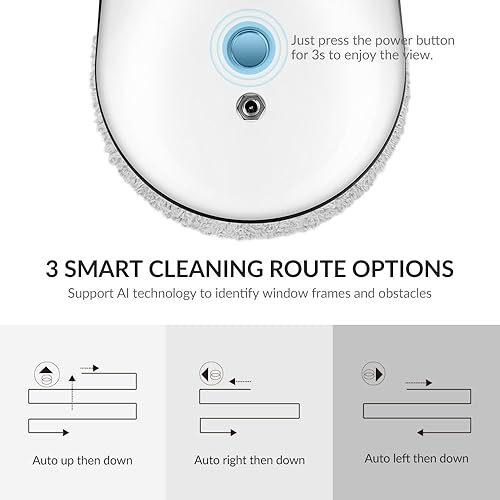 Just press the power button for 3s to enjoy the view.

3 SMART CLEANING ROUTE OPTIONS

Support AI technology to identify window frames and obstacles

Auto up then down

Auto right then down

Auto left then down