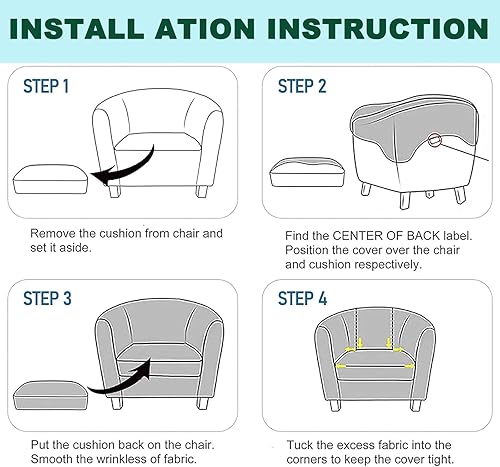 INSTALL ATION INSTRUCTION

STEP 1

Remove the cushion from chair and set it aside.

STEP 2

Find the CENTER OF BACK label. Position the cover over the chair and cushion respectively.

STEP 3

Put the cushion back on the chair. Smooth the wrinkless of fabric.

STEP 4

Tuck the excess fabric into the corners to keep the cover tight.