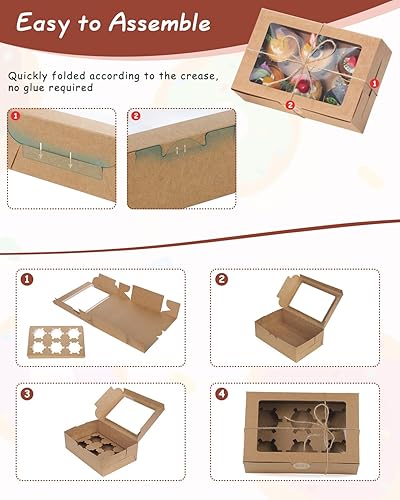 Easy to Assemble

Quickly folded according to the crease, no glue required

1

2

1

2

1

2

3

4