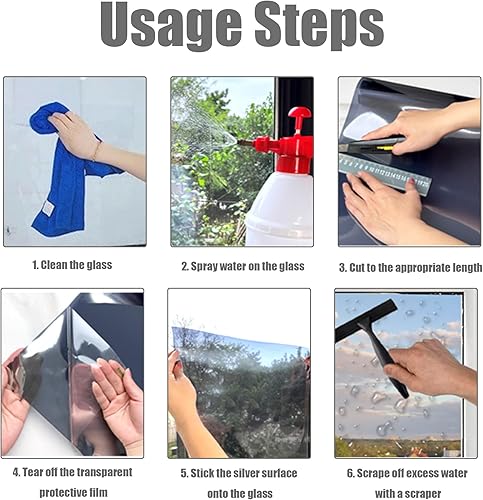 Usage Steps

1. Clean the glass

2. Spray water on the glass

3. Cut to the appropriate length

4. Tear off the transparent protective film

5. Stick the silver surface onto the glass

6. Scrape off excess water with a scraper