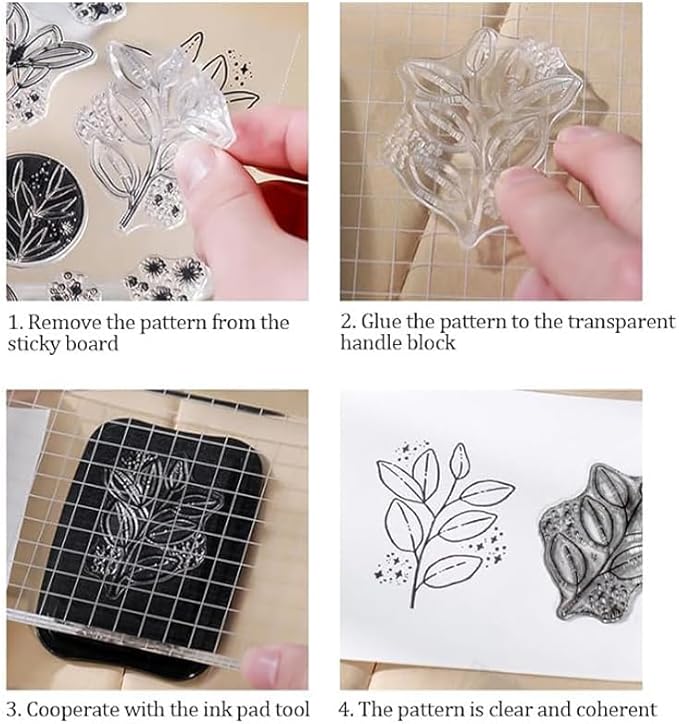 1. Remove the pattern from the sticky board

2. Glue the pattern to the transparent handle block

3. Cooperate with the ink pad tool

4. The pattern is clear and coherent