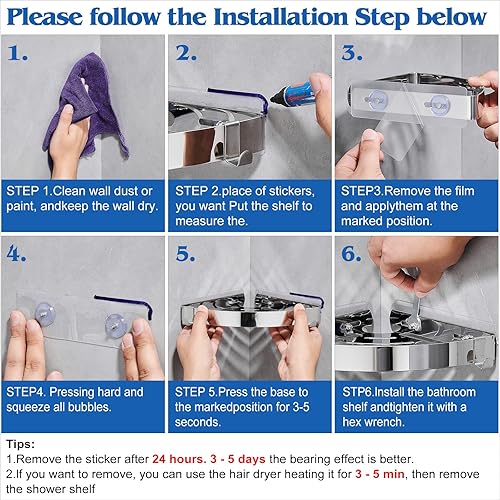 Please follow the Installation Step below

1.

STEP 1.Clean wall dust or paint, andkeep the wall dry.

2.

STEP 2.place of stickers, you want Put the shelf to measure the.

3.

STEP3.Remove the film and applythem at the marked position.

4.

STEP4. Pressing hard and squeeze all bubbles.

5.

STEP 5.Press the base to the markedposition for 3-5 seconds.

6.

STP6.Install the bathroom shelf andtighten it with a hex wrench.

Tips:
1.Remove the sticker after 24 hours. 3 - 5 days the bearing effect is better.
2.If you want to remove, you can use the hair dryer heating it for 3 - 5 min, then remove the shower shelf