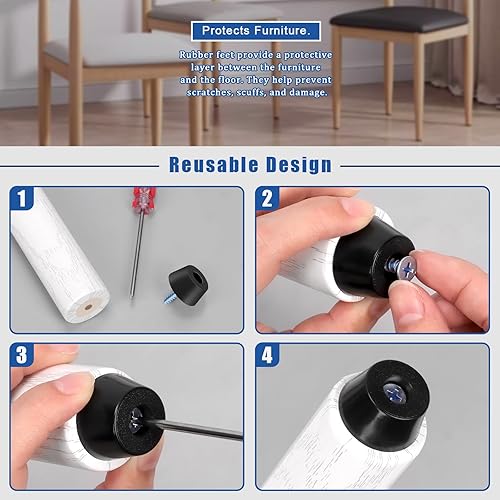 Protects Furniture.

Rubber feet provide a protective layer between the furniture and the floor. They help prevent scratches, scuffs, and damage.

Reusable Design

1

2

3

4